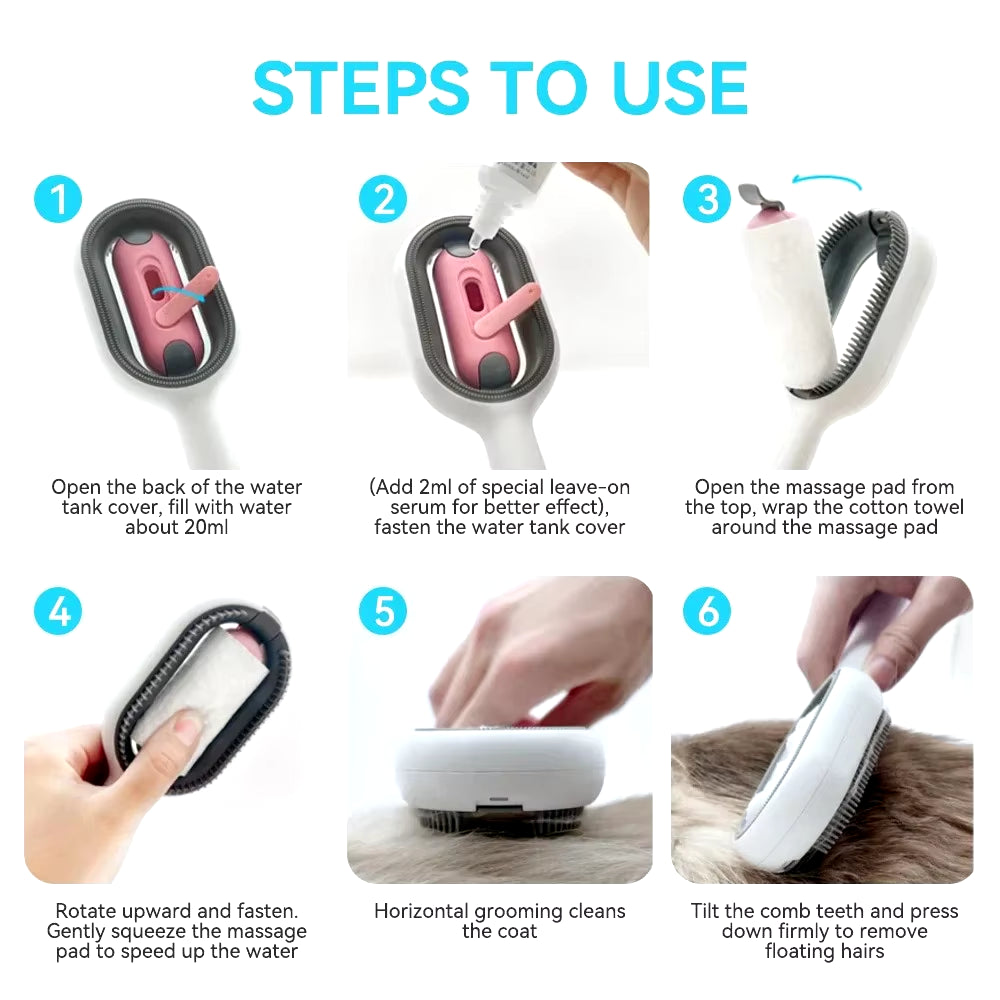 STEPS TO USE

1

Open the back of the water tank cover, fill with water about 20ml

2

(Add 2ml of special leave-on serum for better effect), fasten the water tank cover

3

Open the massage pad from the top, wrap the cotton towel around the massage pad

4

Rotate upward and fasten. Gently squeeze the massage pad to speed up the water

5

Horizontal grooming cleans the coat

6

Tilt the comb teeth and press down firmly to remove floating hairs