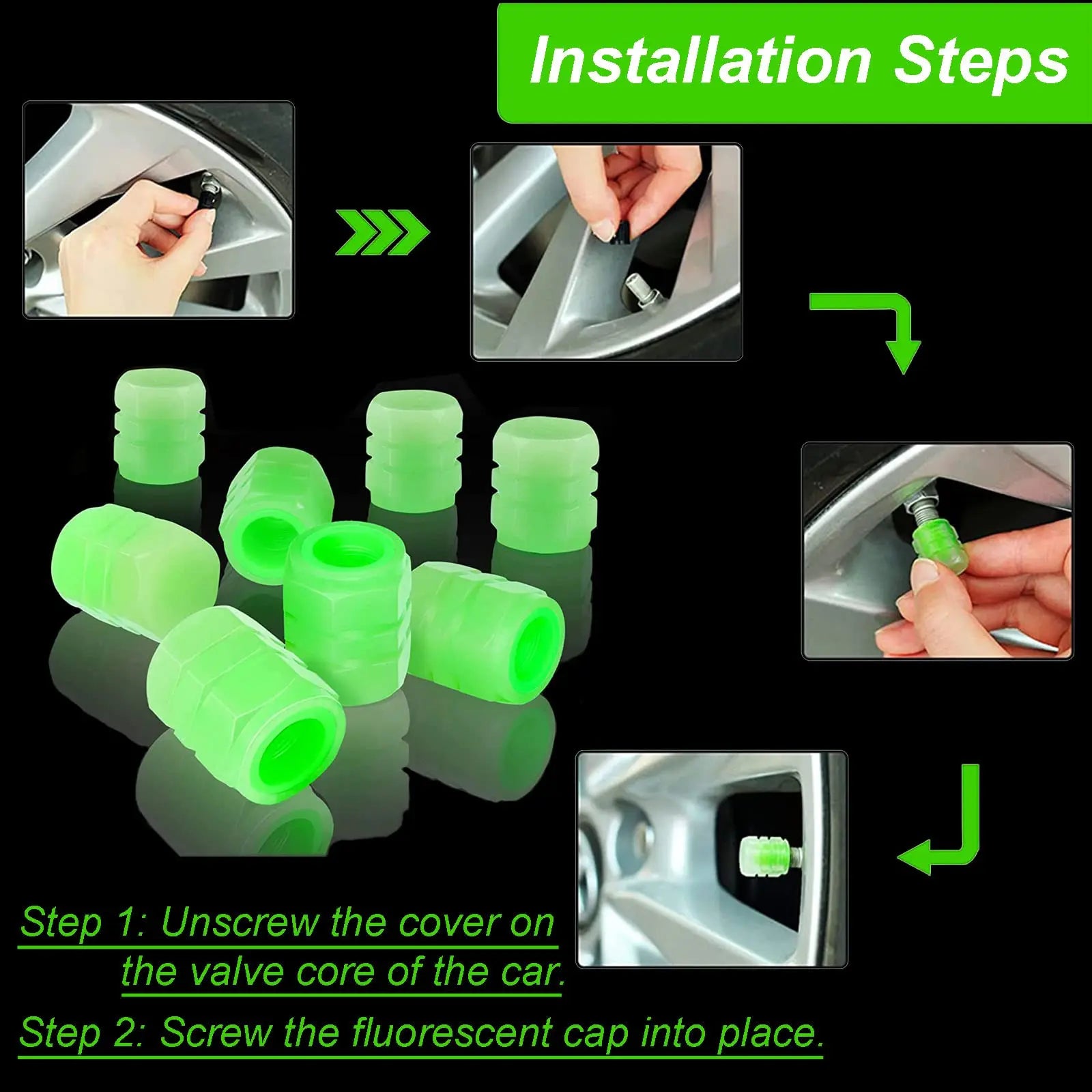 Installation Steps

Step 1: Unscrew the cover on the valve core of the car.

Step 2: Screw the fluorescent cap into place.